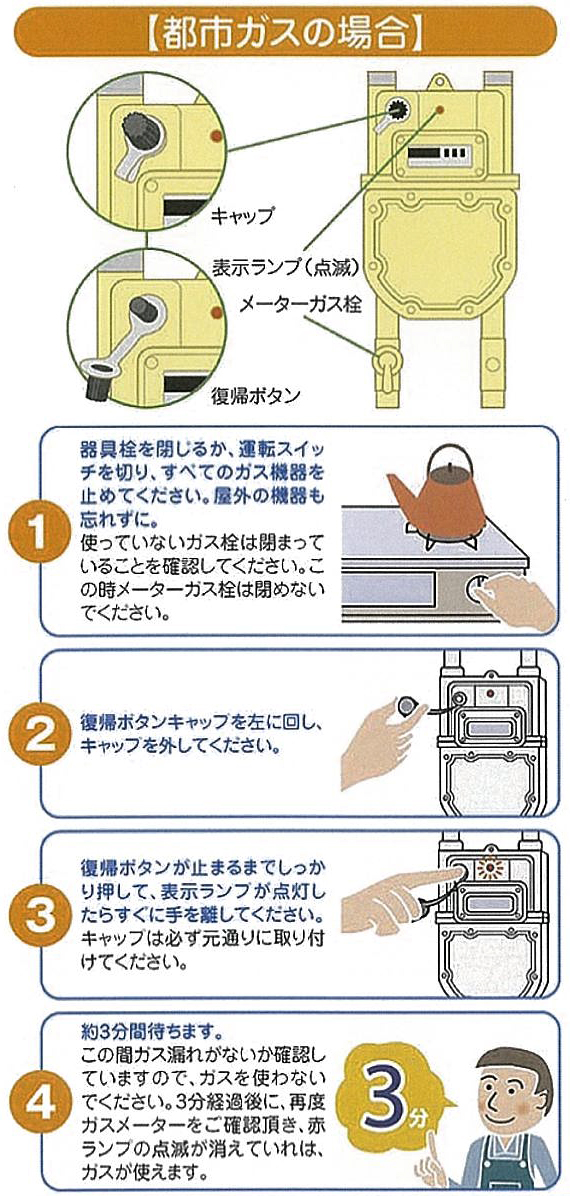 【都市ガスの場合】

キャップ

表示ランプ（点滅）

メーターガス栓

復帰ボタン

1

器具栓を閉じるか、運転スイッチを切り、すべてのガス機器を止めてください。屋外の機器も忘れずに。
使っていないガス栓は閉まっていることを確認してください。この時メーターガス栓は閉めないでください。

2

復帰ボタンキャップを左に回し、キャップを外してください。

3

復帰ボタンが止まるまでしっかり押して、表示ランプが点灯したらすぐに手を離してください。
キャップは必ず元通りに取り付けてください。

4

約3分間待ちます。
この間ガス漏れがないか確認していますので、ガスを使わないでください。3分経過後に、再度ガスメーターをご確認頂き、赤ランプの点滅が消えていれば、ガスが使えます。

3分